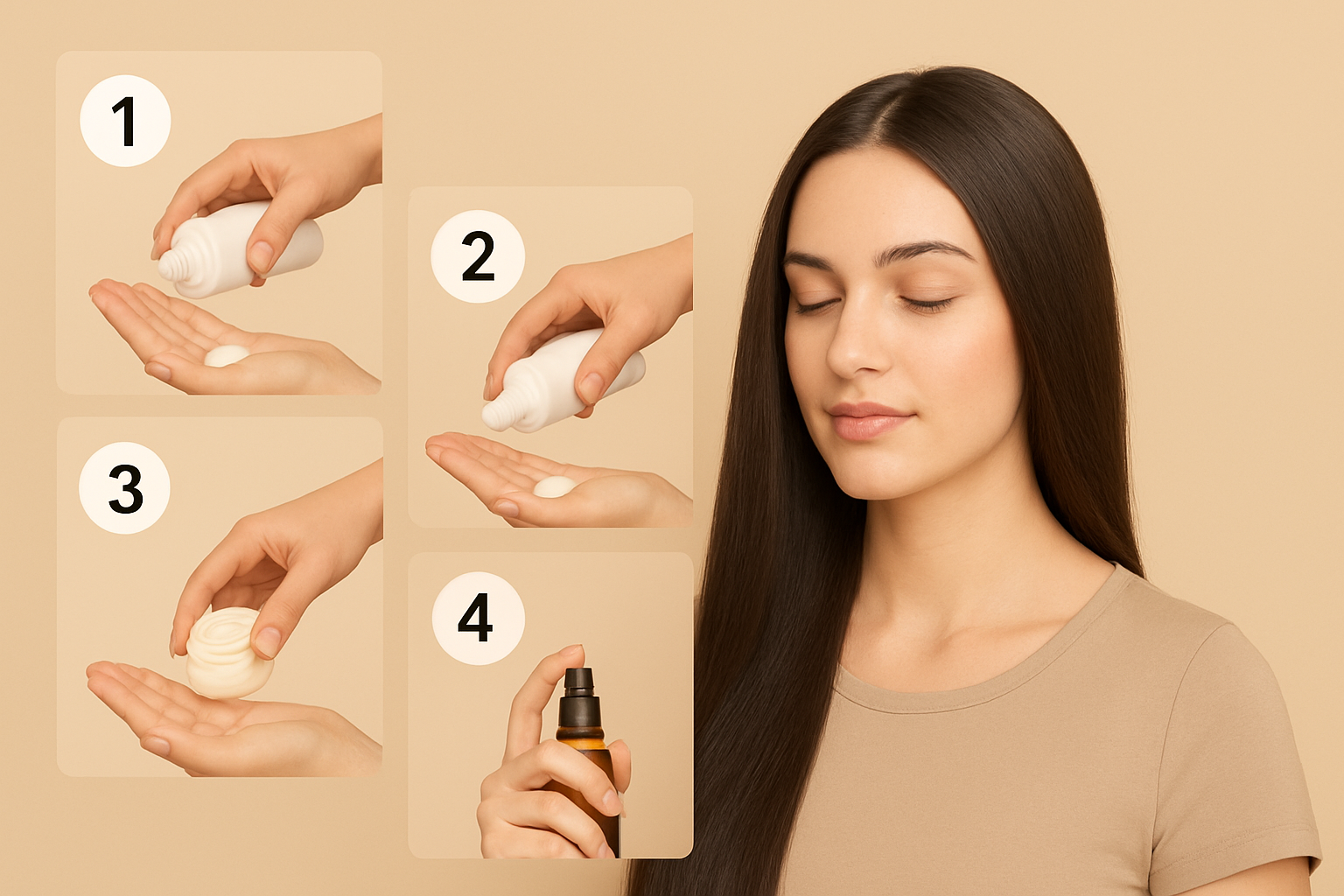 1

2

3

4